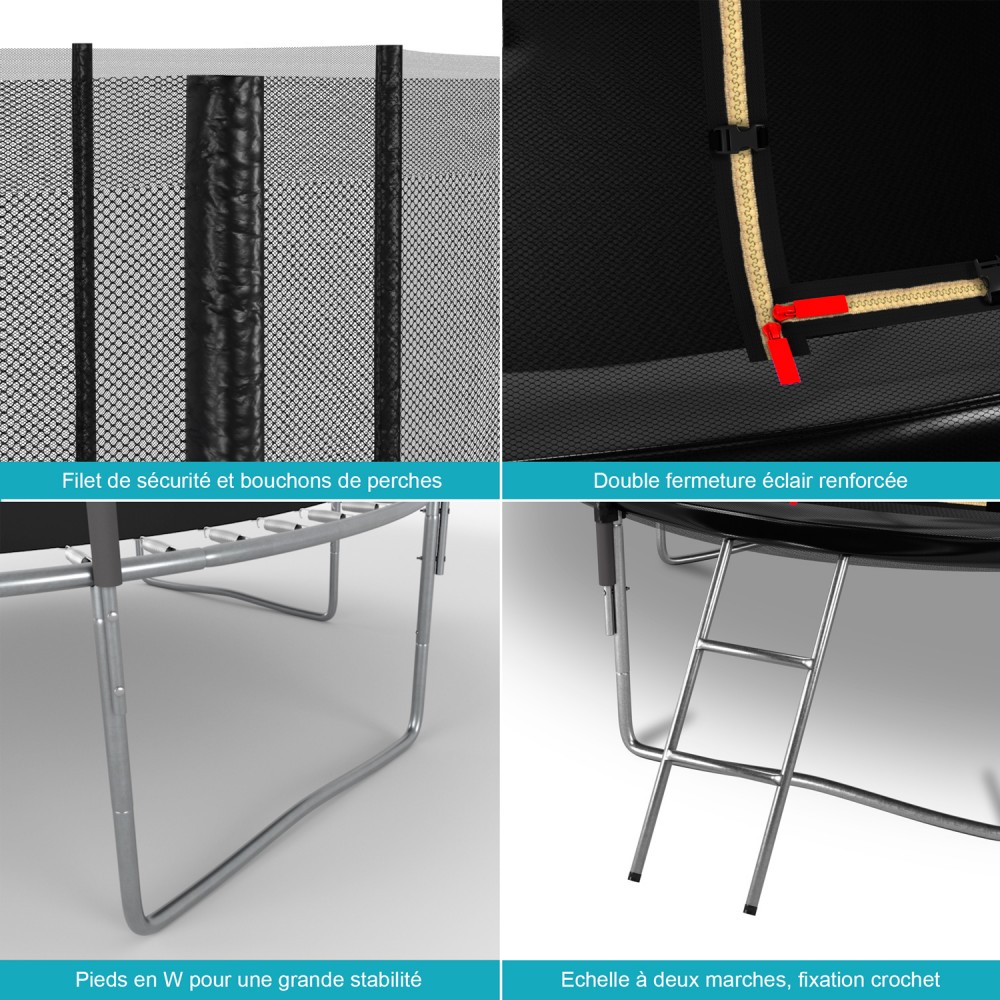 Filet de sécurité et bouchons de perches

Double fermeture éclair renforcée

Pieds en W pour une grande stabilité

Echelle à deux marches, fixation crochet